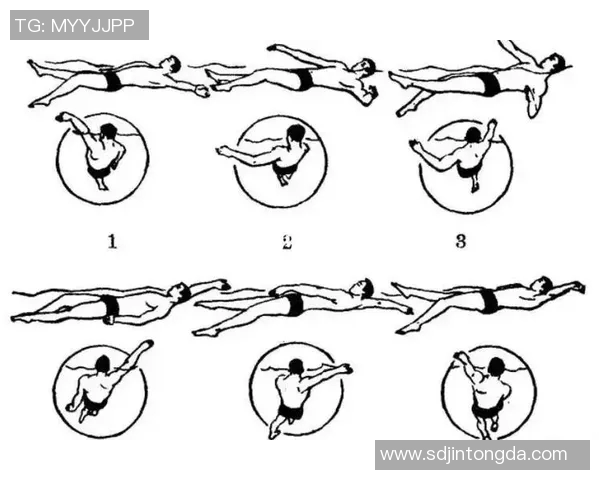 TG: MYYJJPP

1

2

3

www.sdjintongda.com